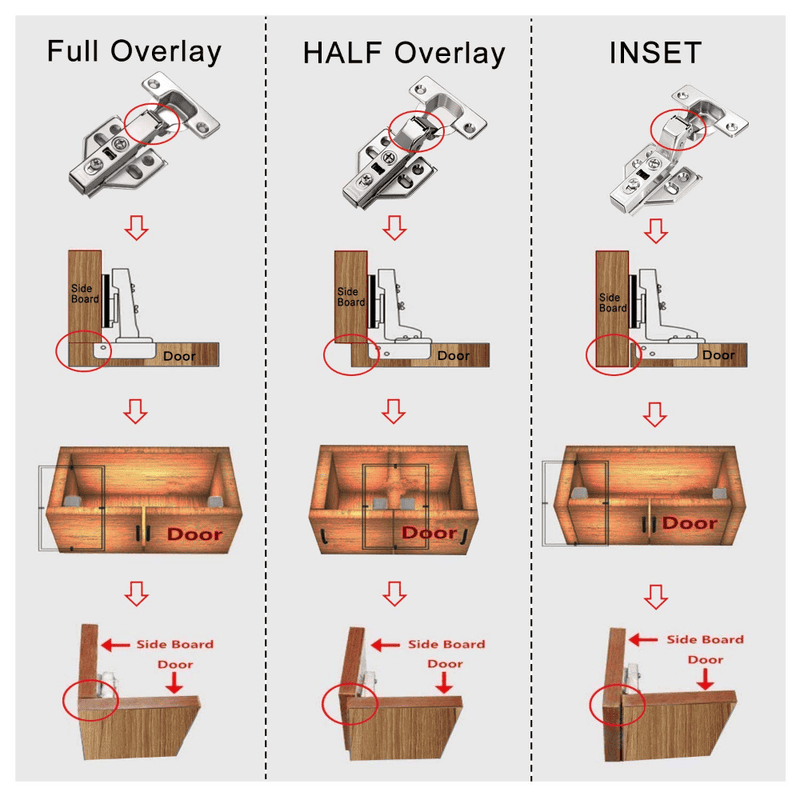 Full Overlay

Side Board

Door

Door

Side Board

Door

HALF Overlay

Side Board

Door

Door

Side Board

Door

INSET

Side Board

Door

Door

Side Board

Door