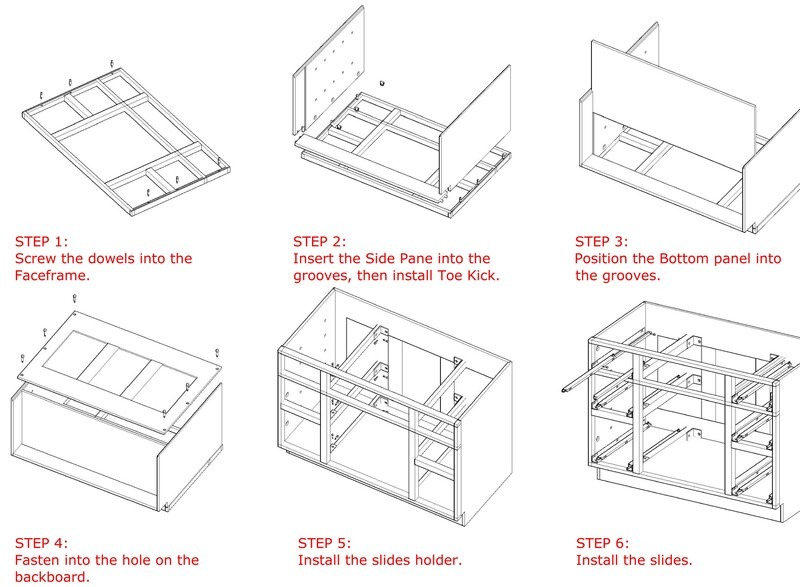 STEP 1:
Screw the dowels into the Faceframe.

STEP 2:
Insert the Side Pane into the grooves, then install Toe Kick.

STEP 3:
Position the Bottom panel into the grooves.

STEP 4:
Fasten into the hole on the backboard.

STEP 5:
Install the slides holder.

STEP 6:
Install the slides.